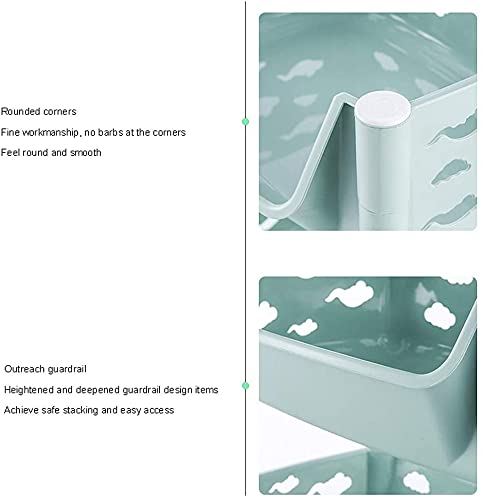 Rounded corners
Fine workmanship, no barbs at the corners
Feel round and smooth

Outreach guardrail
Heightened and deepened guardrail design items
Achieve safe stacking and easy access