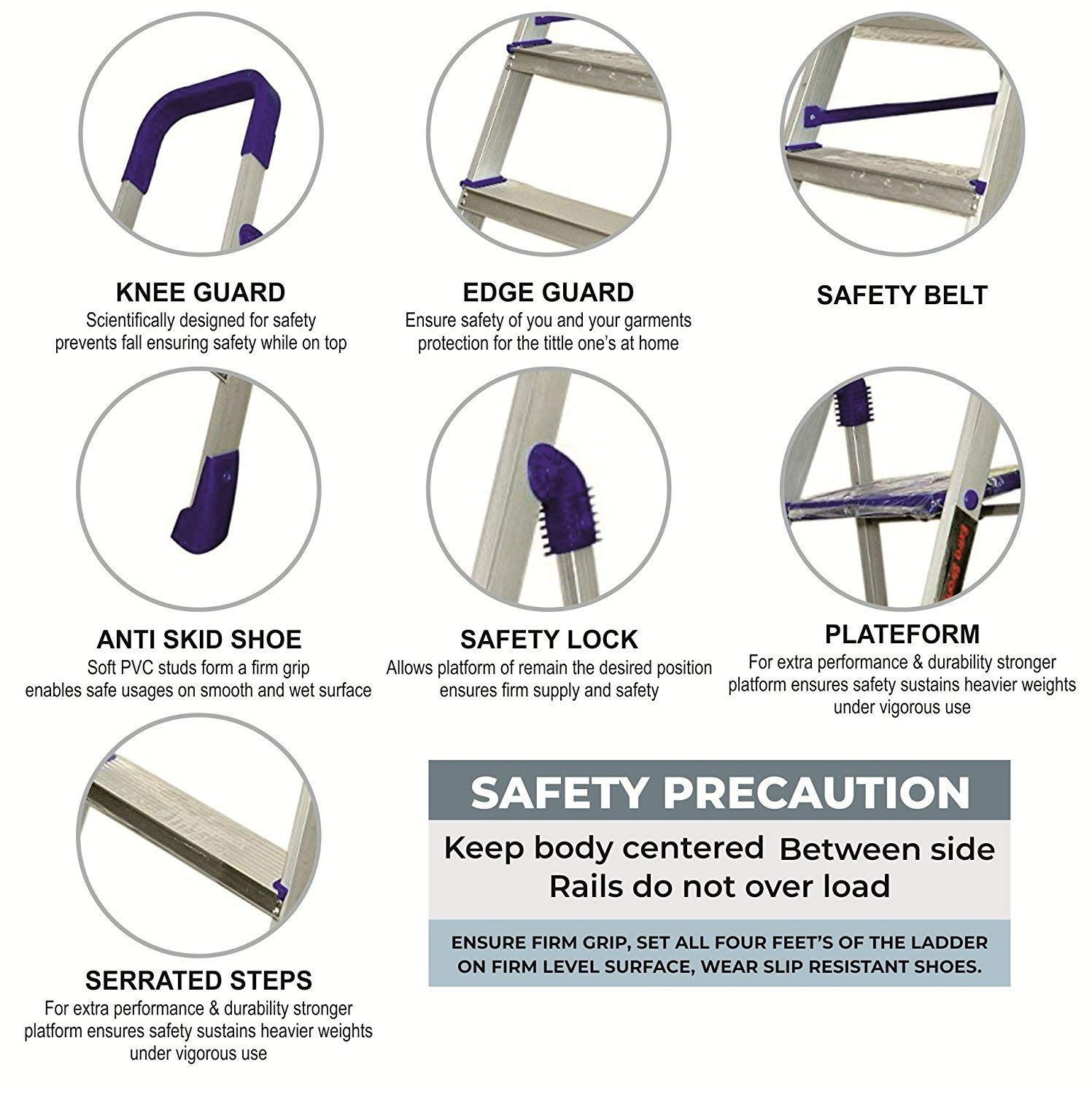 KNEE GUARD
Scientifically designed for safety prevents fall ensuring safety while on top

EDGE GUARD
Ensure safety of you and your garments protection for the tittle one's at home

SAFETY BELT

ANTI SKID SHOE
Soft PVC studs form a firm grip enables safe usages on smooth and wet surface

SAFETY LOCK
Allows platform of remain the desired position ensures firm supply and safety

PLATEFORM
For extra performance & durability stronger platform ensures safety sustains heavier weights under vigorous use

SERRATED STEPS
For extra performance & durability stronger platform ensures safety sustains heavier weights under vigorous use

SAFETY PRECAUTION

Keep body centered Between side Rails do not over load

ENSURE FIRM GRIP, SET ALL FOUR FEET'S OF THE LADDER ON FIRM LEVEL SURFACE, WEAR SLIP RESISTANT SHOES.